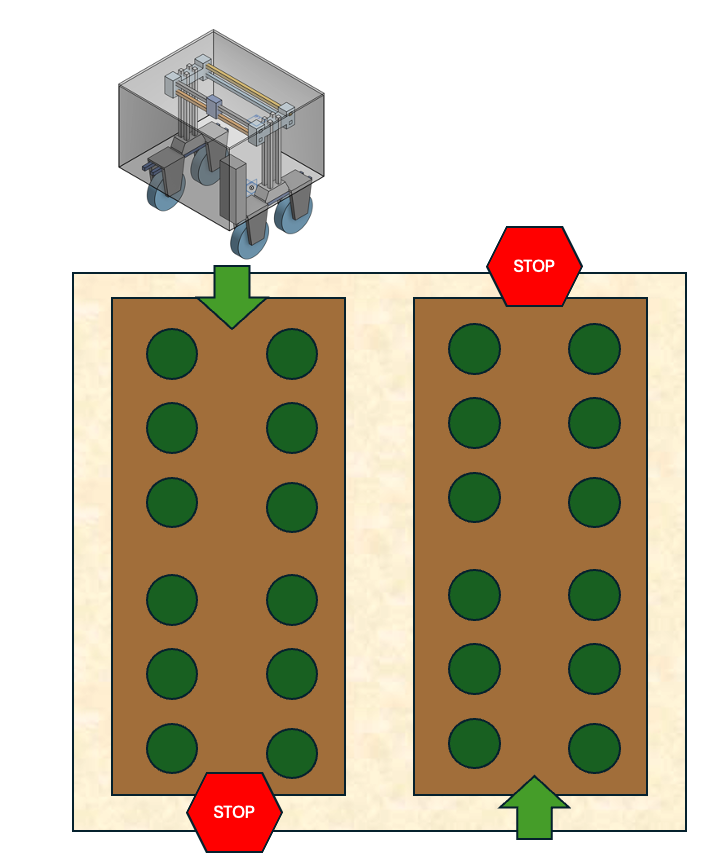 STOP

STOP